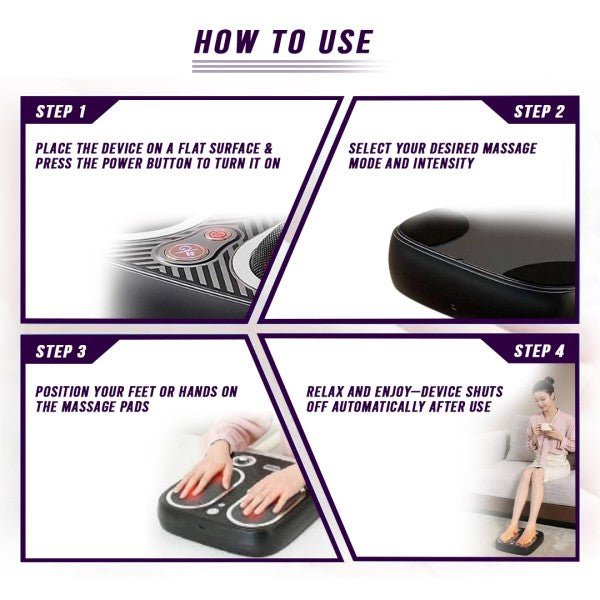 HOW TO USE

STEP 1

PLACE THE DEVICE ON A FLAT SURFACE & PRESS THE POWER BUTTON TO TURN IT ON

STEP 2

SELECT YOUR DESIRED MASSAGE MODE AND INTENSITY

STEP 3

POSITION YOUR FEET OR HANDS ON THE MASSAGE PADS

STEP 4

RELAX AND ENJOY—DEVICE SHUTS OFF AUTOMATICALLY AFTER USE